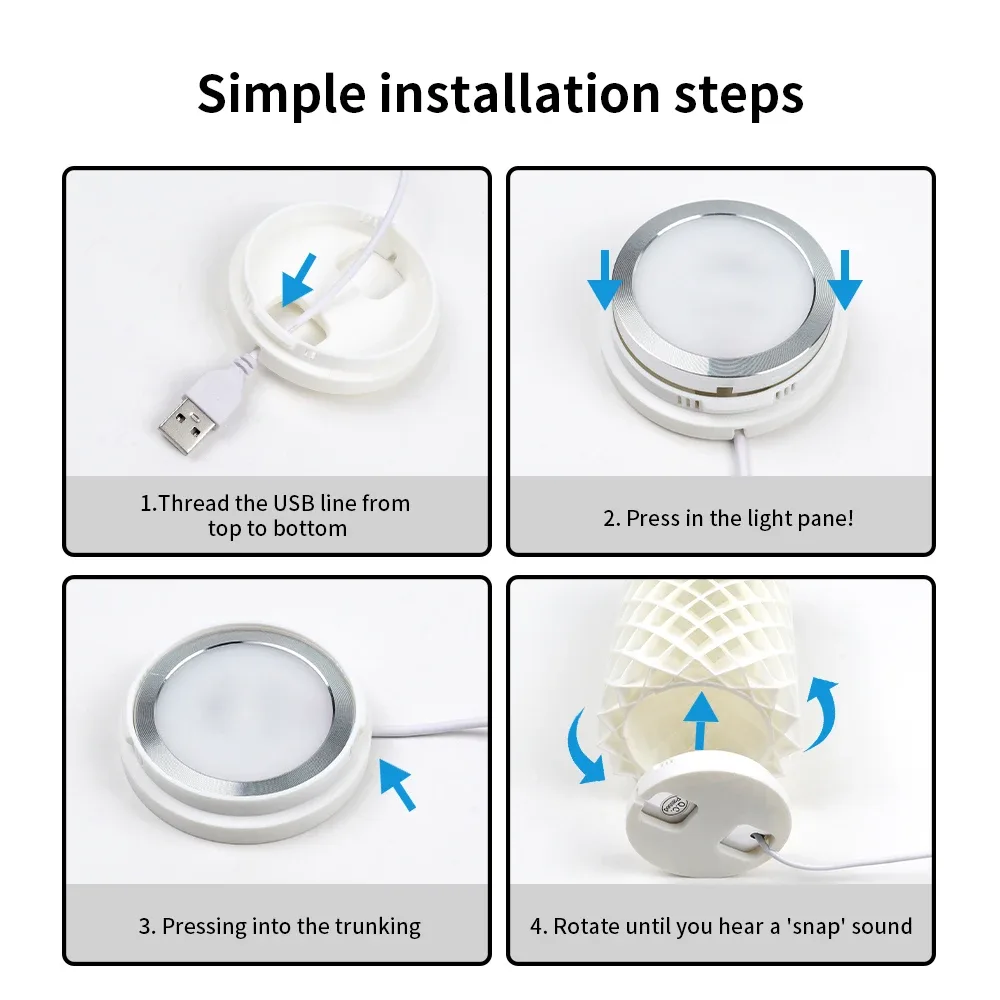 Simple installation steps

1.Thread the USB line from top to bottom

2. Press in the light pane!

3. Pressing into the trunking

4. Rotate until you hear a 'snap' sound